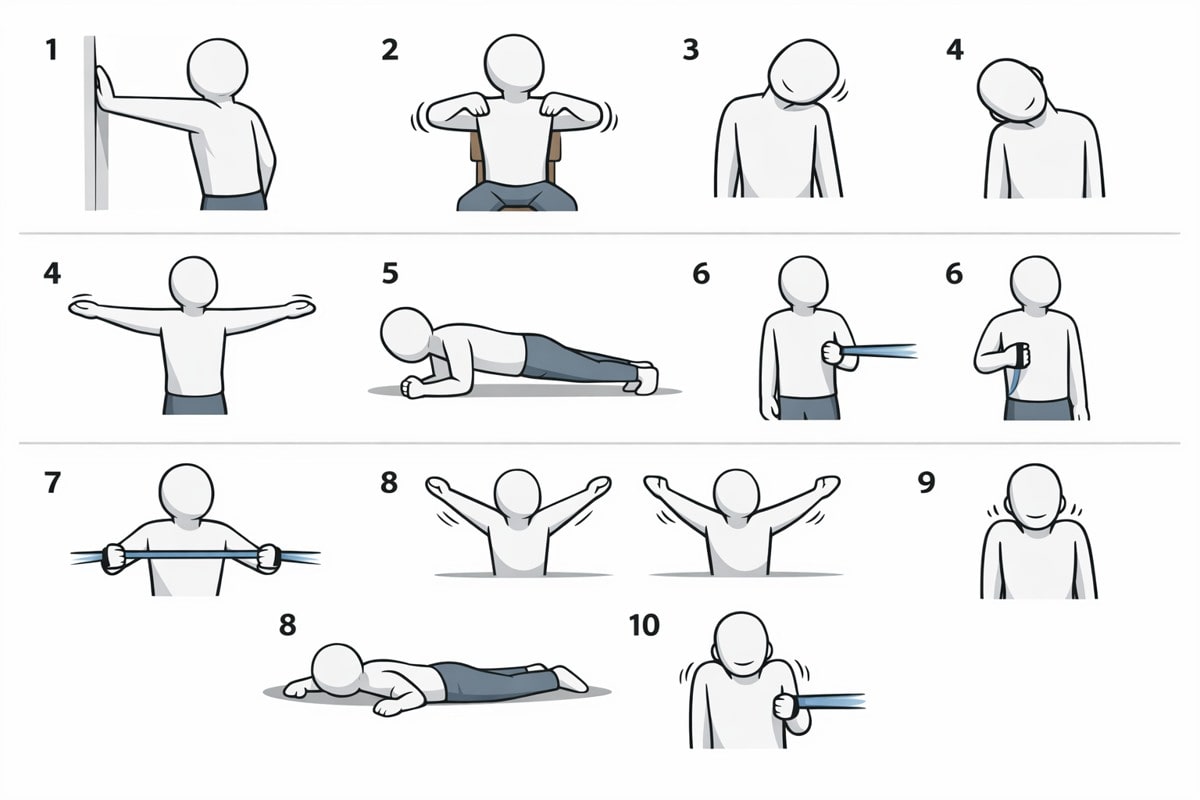 1
2
3
4
4
5
6
6
7
8
9
8
10